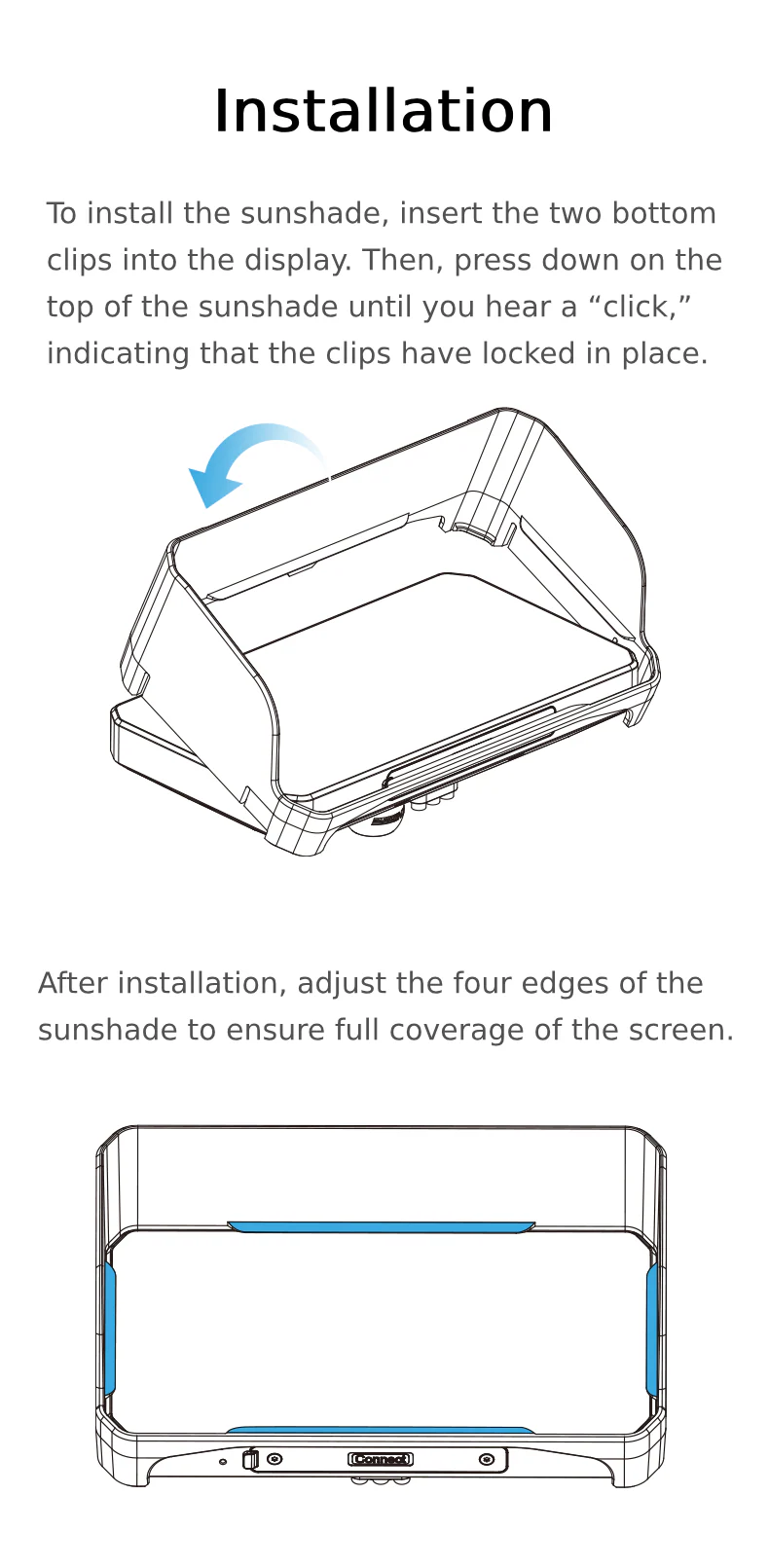 Installation

To install the sunshade, insert the two bottom clips into the display. Then, press down on the top of the sunshade until you hear a “click,” indicating that the clips have locked in place.

After installation, adjust the four edges of the sunshade to ensure full coverage of the screen.

Connect